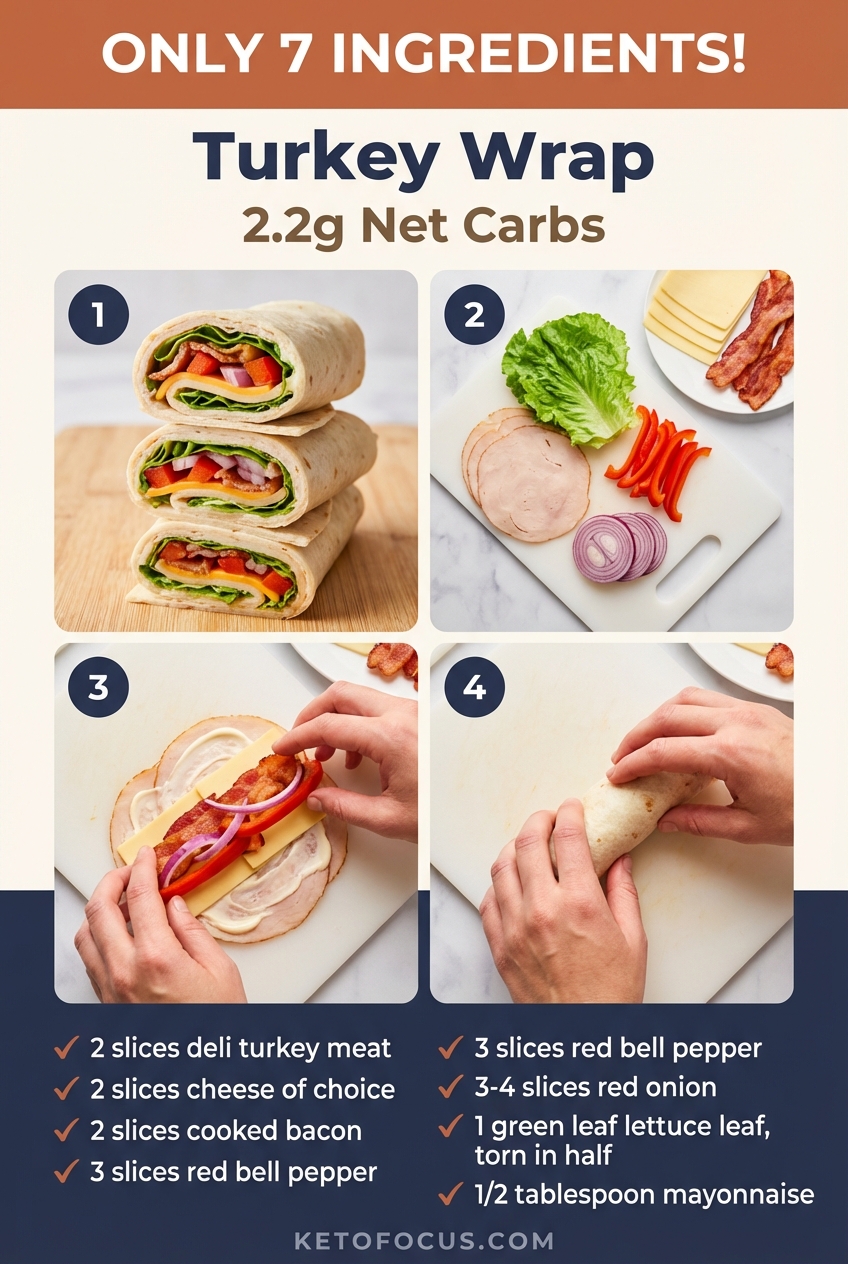 ONLY 7 INGREDIENTS!

Turkey Wrap
2.2g Net Carbs

1

2

3

4

✓ 2 slices deli turkey meat
✓ 2 slices cheese of choice
✓ 2 slices cooked bacon
✓ 3 slices red bell pepper

✓ 3 slices red bell pepper
✓ 3-4 slices red onion
✓ 1 green leaf lettuce leaf, torn in half
✓ 1/2 tablespoon mayonnaise

KETOFOCUS.COM